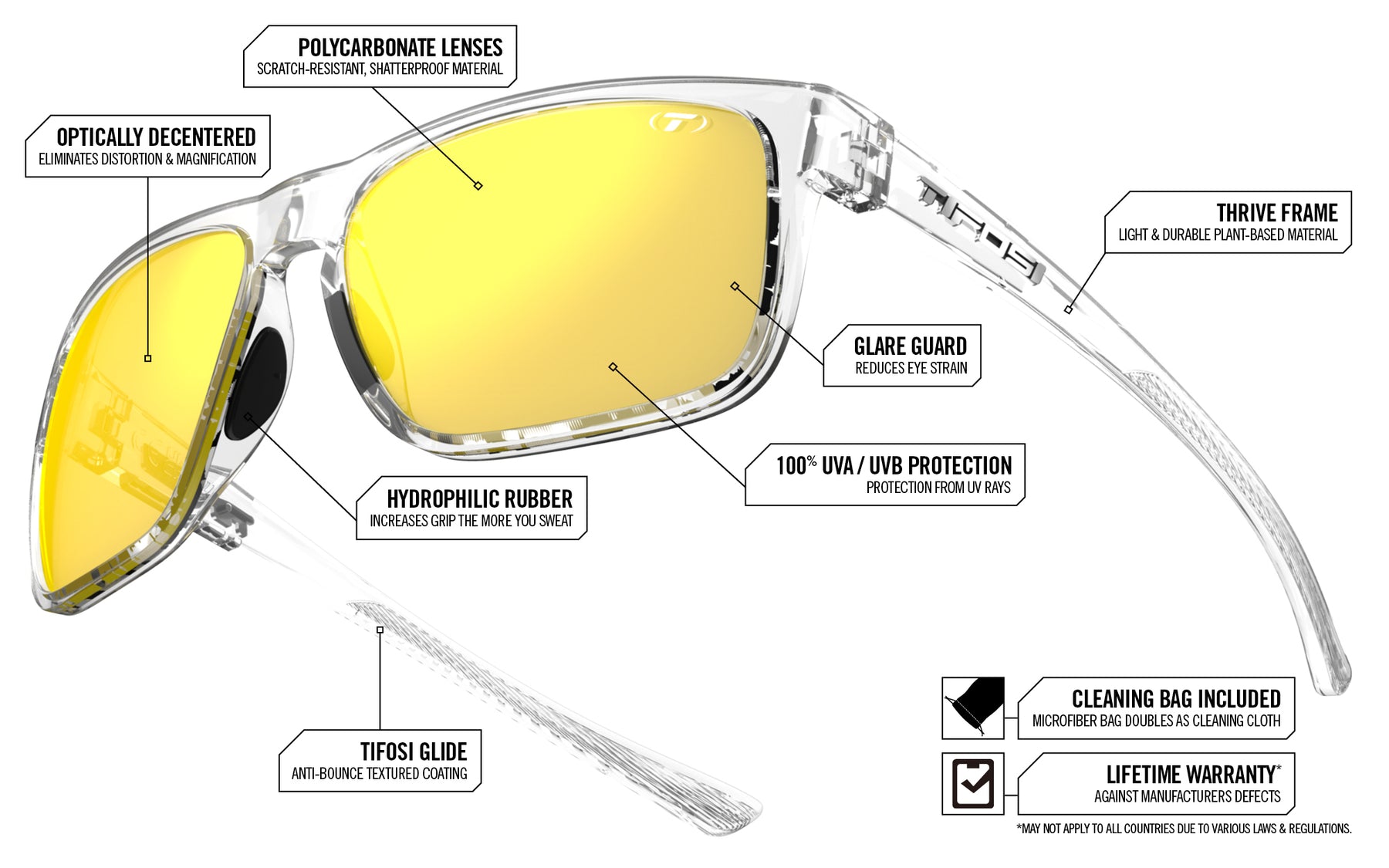 POLYCARBONATE LENSES
SCRATCH-RESISTANT, SHATTERPROOF MATERIAL

OPTICALLY DECENTERED
ELIMINATES DISTORTION & MAGNIFICATION

THRIVE FRAME
LIGHT & DURABLE PLANT-BASED MATERIAL

GLARE GUARD
REDUCES EYE STRAIN

100% UVA / UVB PROTECTION
PROTECTION FROM UV RAYS

HYDROPHILIC RUBBER
INCREASES GRIP THE MORE YOU SWEAT

TIFOSI GLIDE
ANTI-BOUNCE TEXTURED COATING

CLEANING BAG INCLUDED
MICROFIBER BAG DOUBLES AS CLEANING CLOTH

LIFETIME WARRANTY*
AGAINST MANUFACTURERS DEFECTS

*MAY NOT APPLY TO ALL COUNTRIES DUE TO VARIOUS LAWS & REGULATIONS.